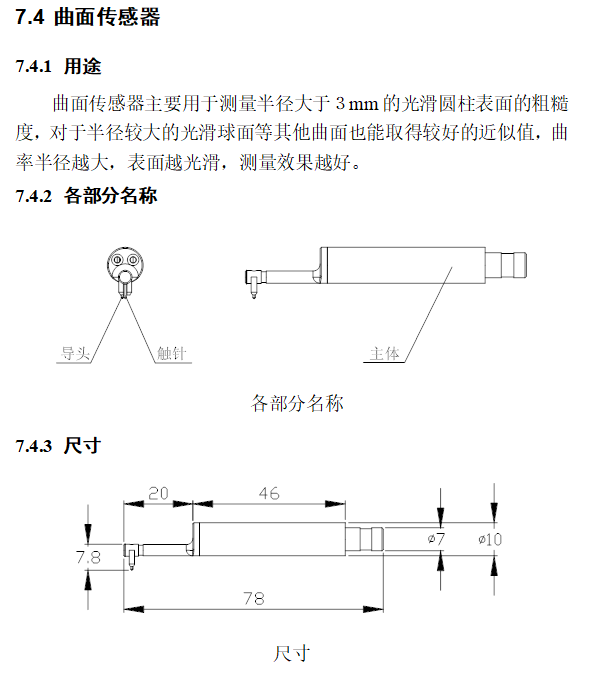 7.4 曲面传感器

7.4.1 用途

曲面传感器主要用于测量半径大于 3 mm 的光滑圆柱表面的粗糙度，对于半径较大的光滑球面等其他曲面也能取得较好的近似值，曲率半径越大，表面越光滑，测量效果越好。

7.4.2 各部分名称

导头

触针

主体

各部分名称

7.4.3 尺寸

20

46

7.8

ø7

ø10

78

尺寸